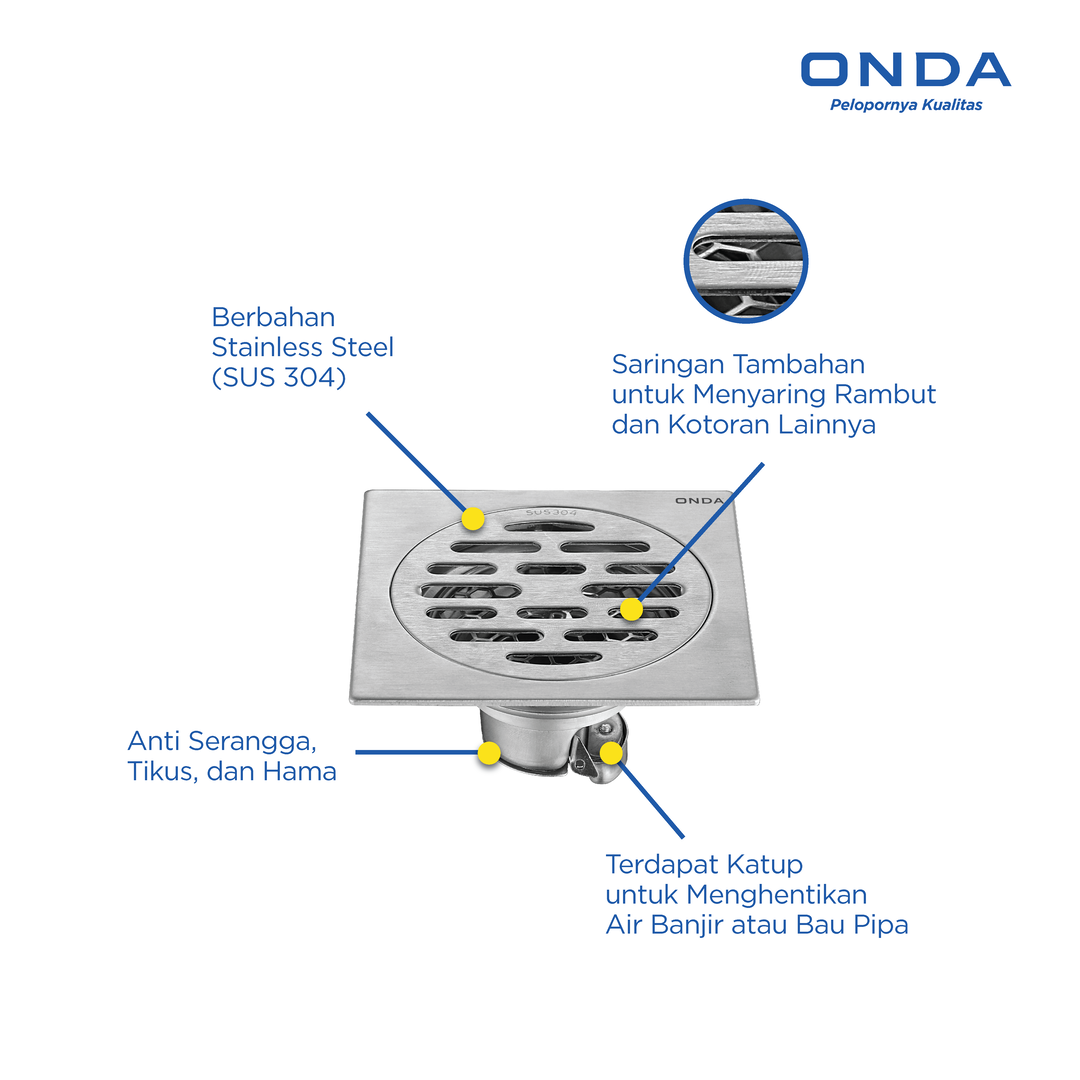 ONDA
Pelopornya Kualitas

Berbahan Stainless Steel (SUS 304)

Saringan Tambahan untuk Menyaring Rambut dan Kotoran Lainnya

SUS304

ONDA

Anti Serangga, Tikus, dan Hama

Terdapat Katup untuk Menghentikan Air Banjir atau Bau Pipa